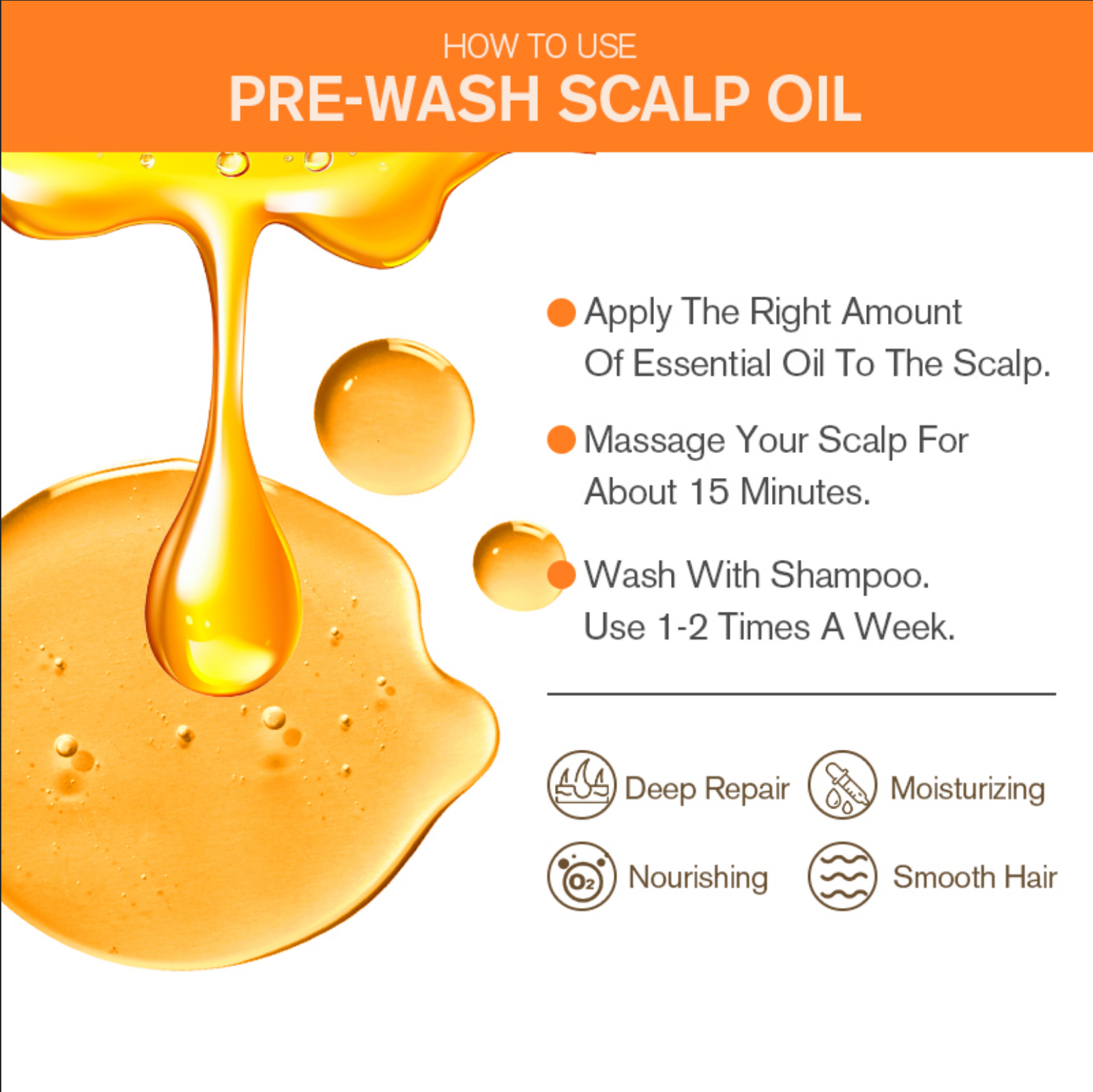 HOW TO USE
PRE-WASH SCALP OIL

Apply The Right Amount Of Essential Oil To The Scalp.

Massage Your Scalp For About 15 Minutes.

Wash With Shampoo. Use 1-2 Times A Week.

Deep Repair
Moisturizing
$O_2$
Nourishing
Smooth Hair